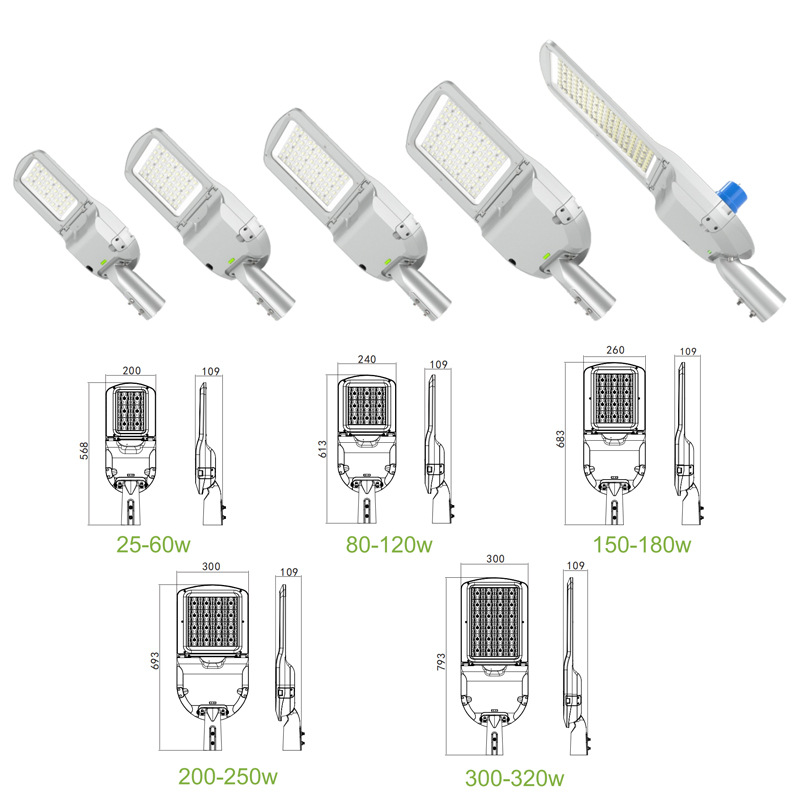 200
109
568
25-60w

240
109
613
80-120w

260
109
683
150-180w

300
109
693
200-250w

300
109
793
300-320w